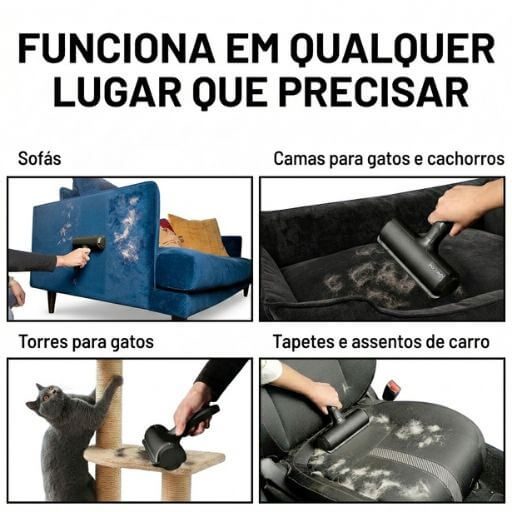 FUNCIONA EM QUALQUER LUGAR QUE PRECISAR

Sofás

Camas para gatos e cachorros

Torres para gatos

Tapetes e assentos de carro