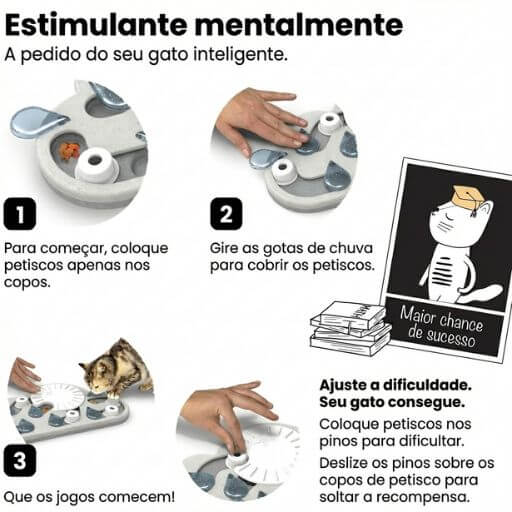 Estimulante mentalmente
A pedido do seu gato inteligente.

1
Para começar, coloque petiscos apenas nos copos.

2
Gire as gotas de chuva para cobrir os petiscos.

Maior chance de sucesso

3
Que os jogos comecem!

Ajuste a dificuldade.
Seu gato consegue.
Coloque petiscos nos pinos para dificultar.
Deslize os pinos sobre os copos de petisco para soltar a recompensa.