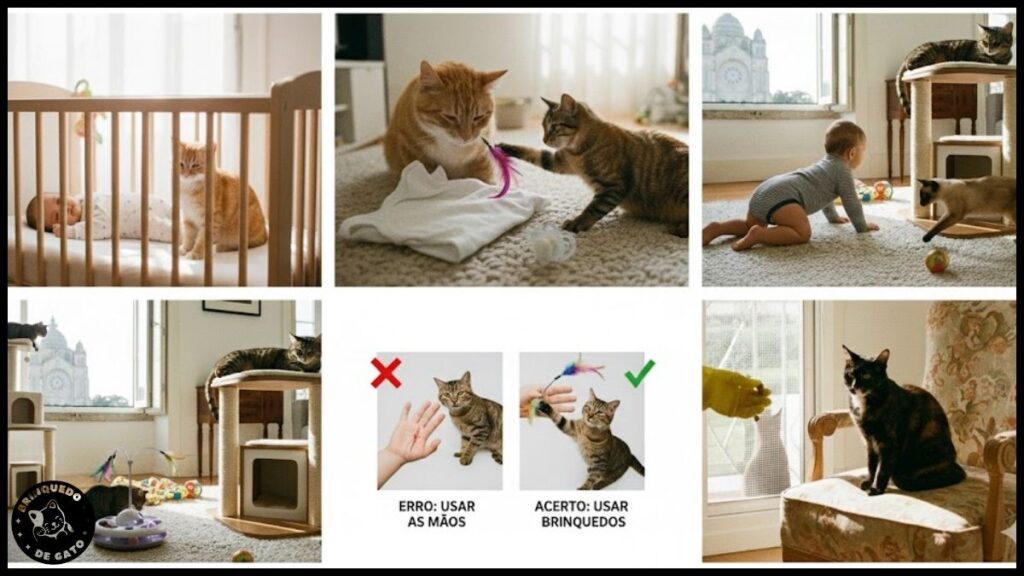 ERRO: USAR AS MÃOS

ACERTO: USAR BRINQUEDOS

BRINQUEDO DE GATO